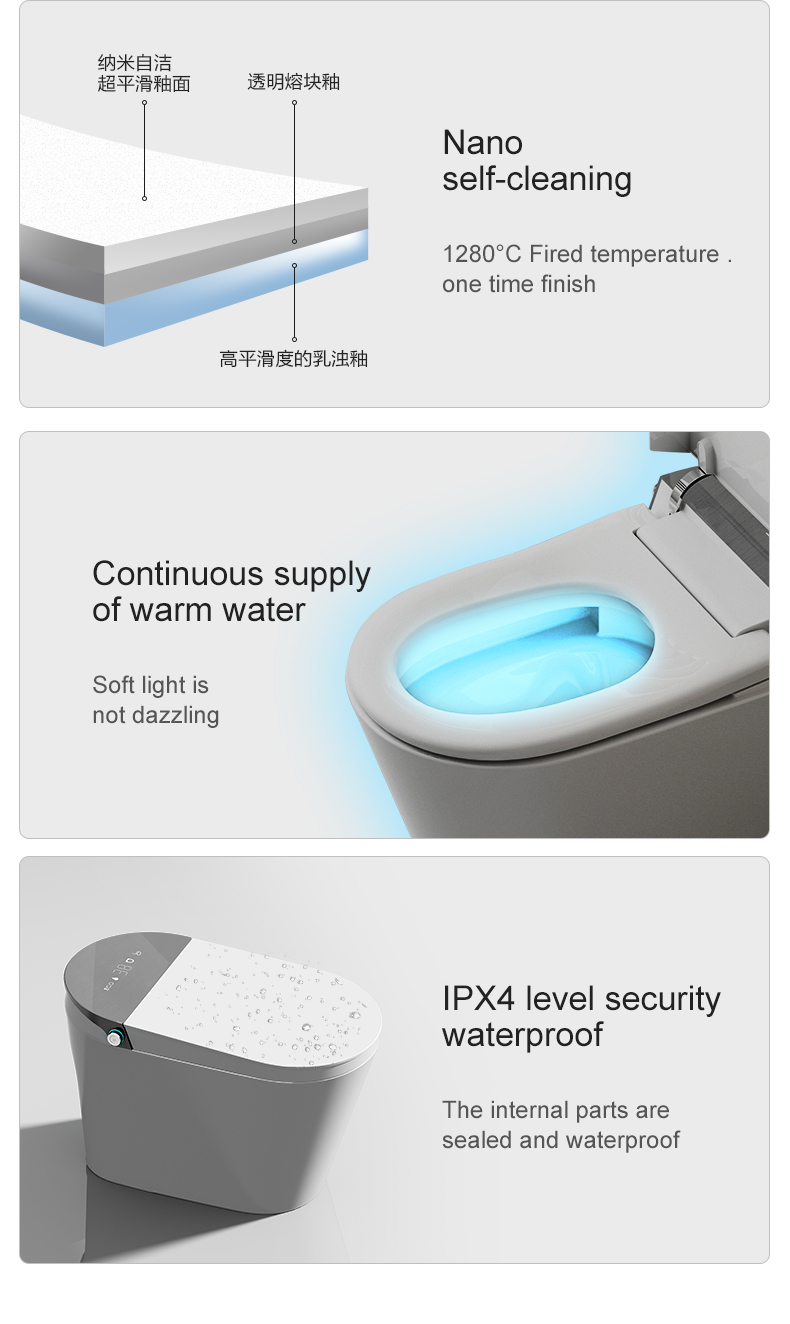 纳米自洁
超平滑釉面

透明熔块釉

高平滑度的乳浊釉

Nano
self-cleaning

1280°C Fired temperature .
one time finish

Continuous supply
of warm water

Soft light is
not dazzling

IPX4 level security
waterproof

The internal parts are
sealed and waterproof